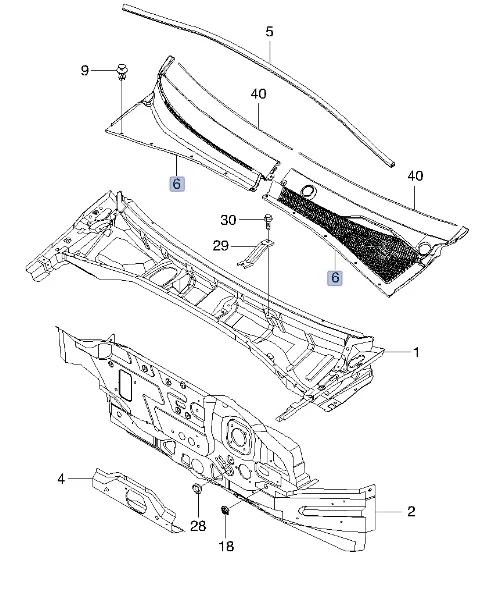 5
9
40
40
6
30
29
6
1
4
28
18
2