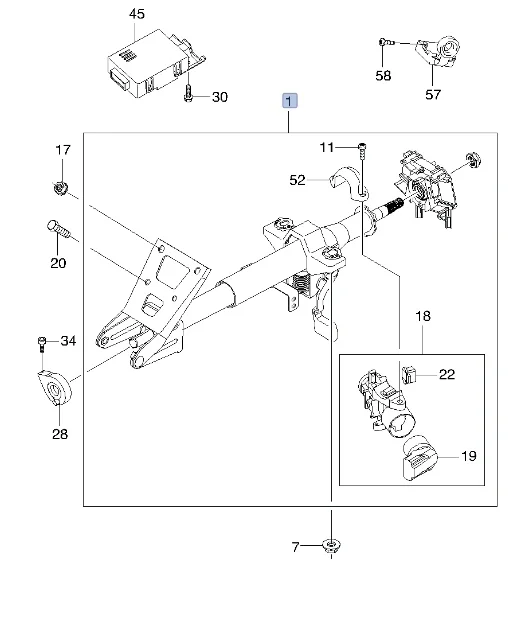 45
30
58
57
1
17
11
52
20
18
34
22
28
19
7