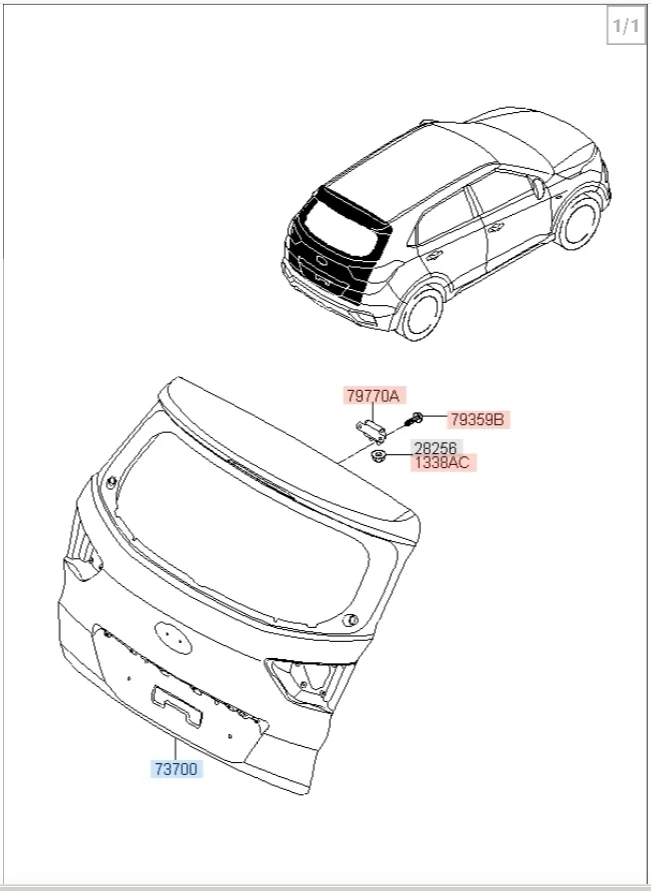 1/1

79770A
79359B
28256
1338AC
73700