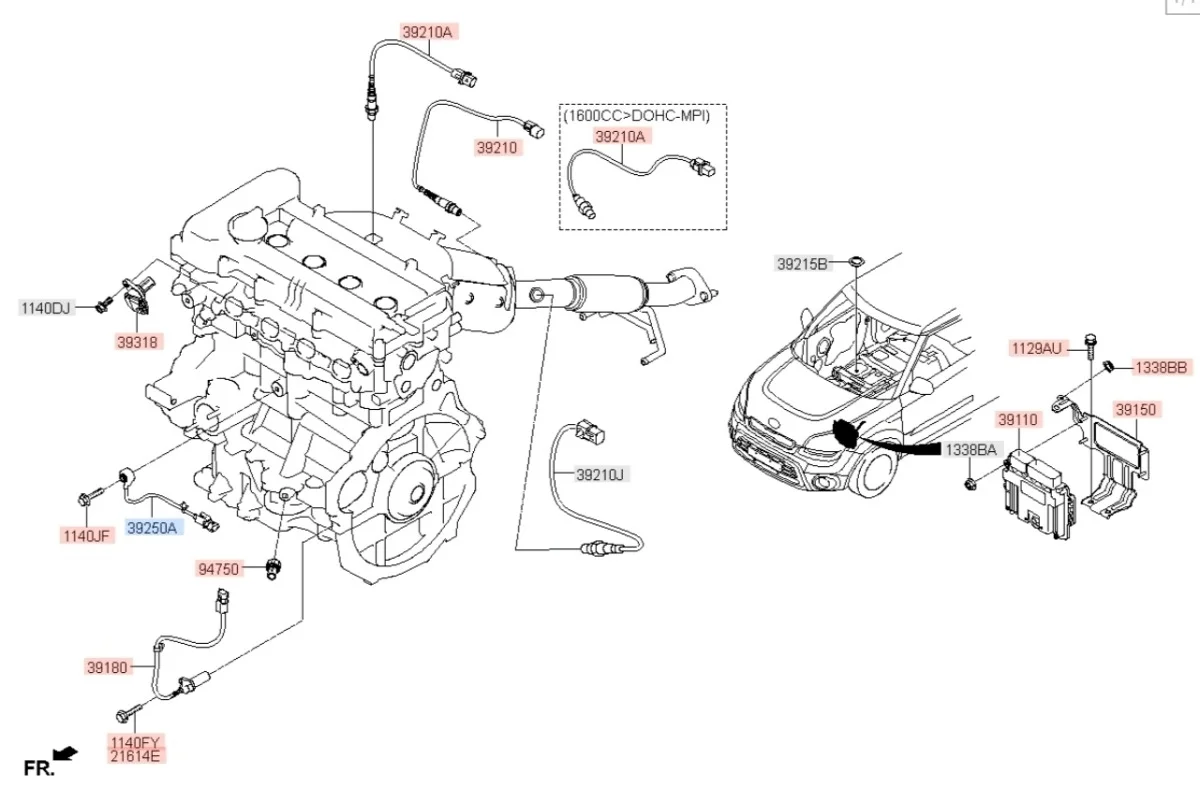 39210A
39210
(1600CC>DOHC-MPI)
39210A
39215B
1140DJ
39318
1129AU
1338BB
39110
39150
1338BA
39210J
1140JF
39250A
94750
39180
1140FY
21614E
FR.