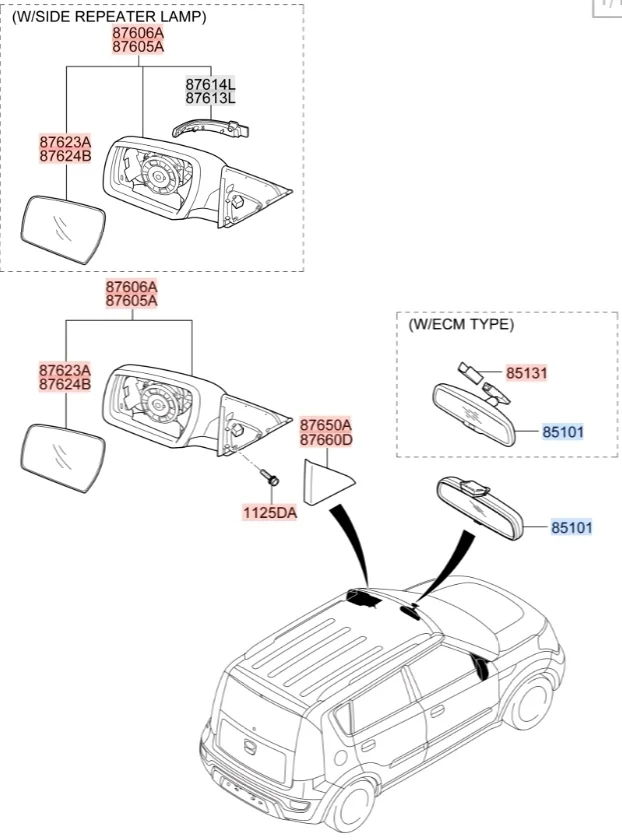 (W/SIDE REPEATER LAMP)
87606A
87605A
87614L
87613L
87623A
87624B

87606A
87605A
87623A
87624B
87650A
87660D
1125DA

(W/ECM TYPE)
85131
85101

85101