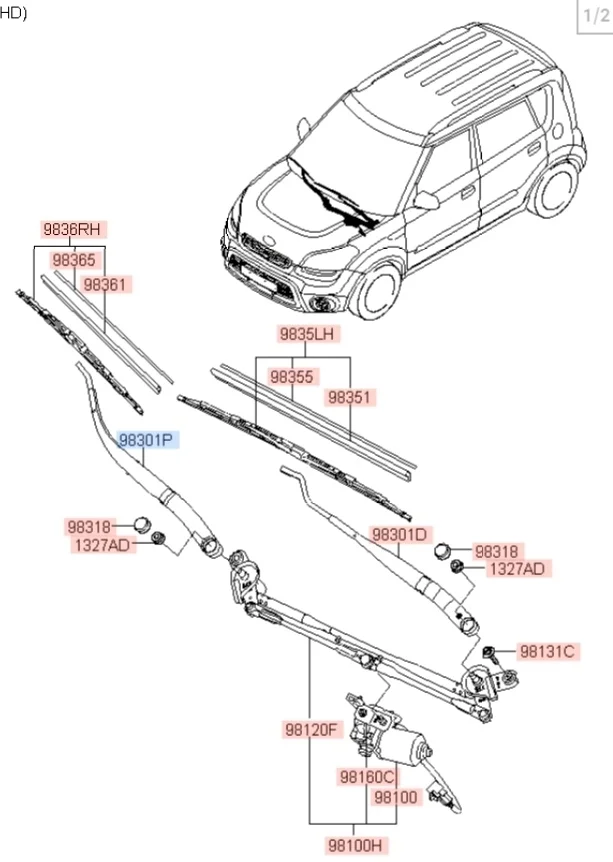 HD)

1/2

9836RH
98365
98361
9835LH
98355
98351
98301P
98318
1327AD
98301D
98318
1327AD
98131C
98120F
98160C
98100
98100H