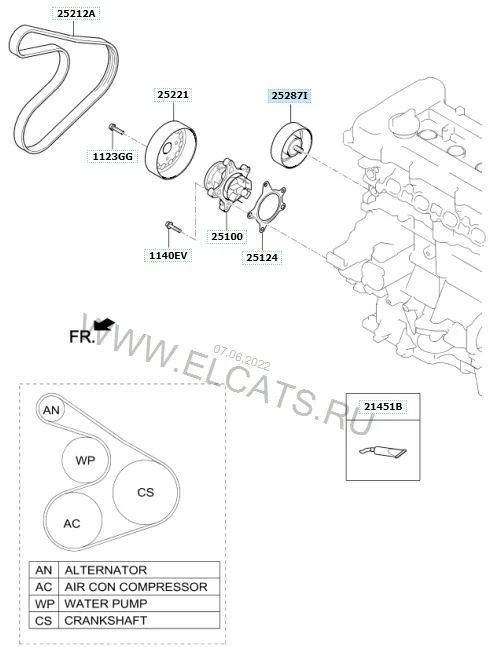 25212A

25221

25287I

1123GG

25100

1140EV

25124

FR.

WWW.ELCATS.RU
07.06.2022

21451B

AN

WP

CS

AC

| AN | ALTERNATOR |
|---|---|
| AC | AIR CON COMPRESSOR |
| WP | WATER PUMP |
| CS | CRANKSHAFT |