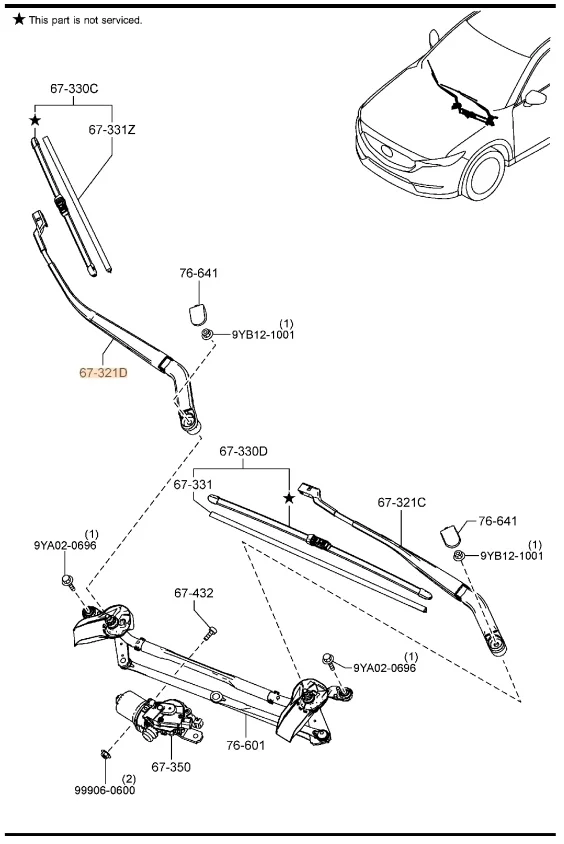 ★ This part is not serviced.

67-330C
★
67-331Z
76-641
(1)
9YB12-1001
67-321D
67-330D
67-331
★
67-321C
76-641
(1)
9YB12-1001
(1)
9YA02-0696
67-432
(1)
9YA02-0696
76-601
67-350
(2)
99906-0600