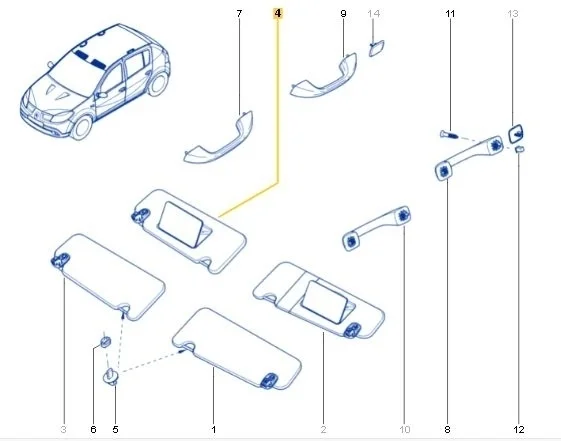 7
4
9
14
11
13
3
6
5
1
2
10
8
12