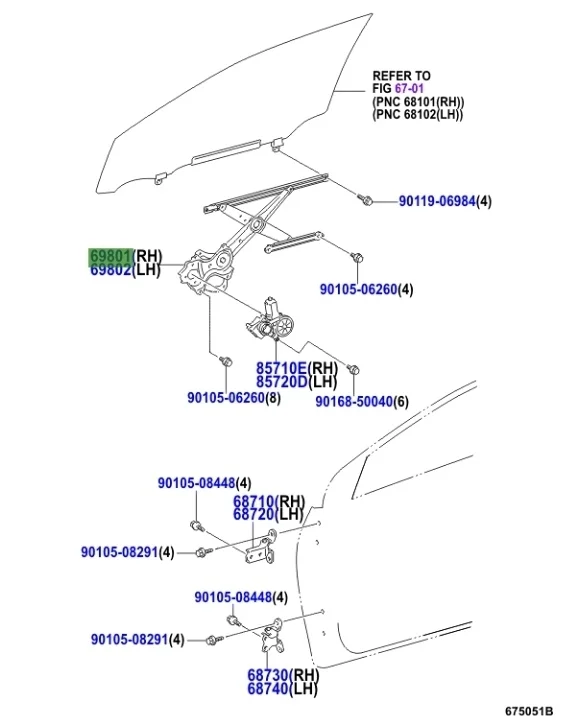 REFER TO
FIG 67-01
(PNC 68101(RH))
(PNC 68102(LH))

90119-06984(4)

69801(RH)
69802(LH)

90105-06260(4)

85710E(RH)
85720D(LH)

90105-06260(8)

90168-50040(6)

90105-08448(4)

68710(RH)
68720(LH)

90105-08291(4)

90105-08448(4)

90105-08291(4)

68730(RH)
68740(LH)

675051B