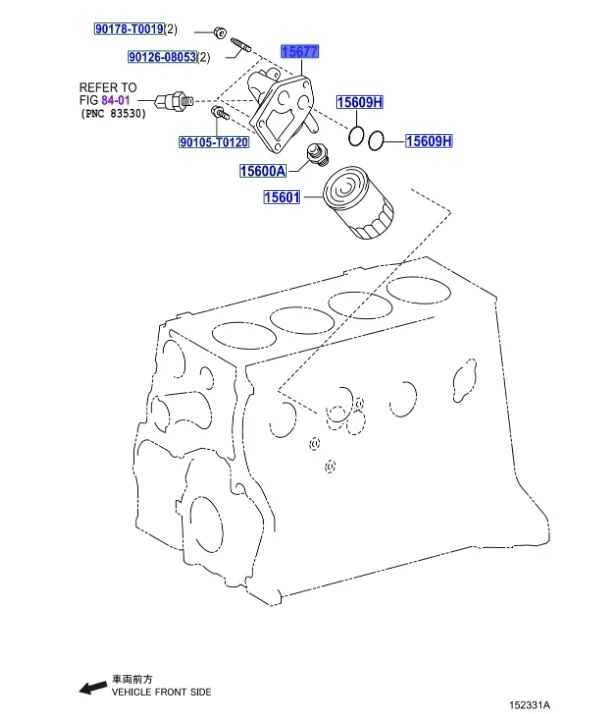 90178-T0019(2)

90126-08053(2)

15677

REFER TO FIG 84-01 (PNC 83530)

15609H

15609H

90105-T0120

15600A

15601

車両前方
VEHICLE FRONT SIDE

152331A