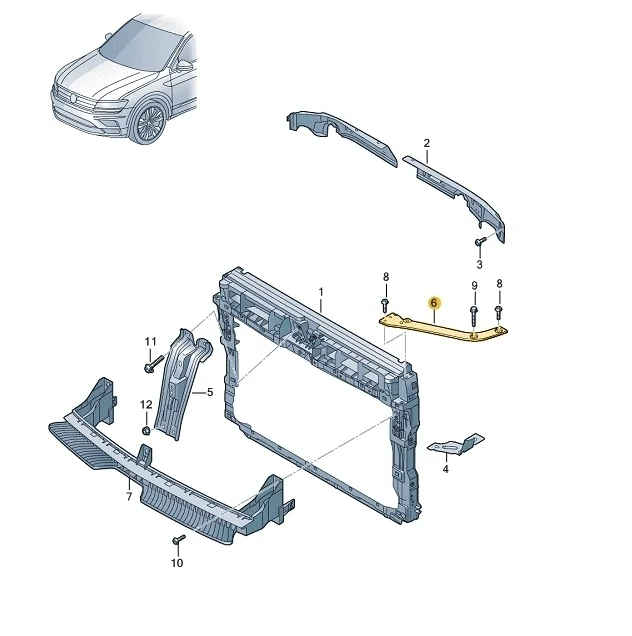 2
3
8
1
6
9
8
11
5
12
4
7
10