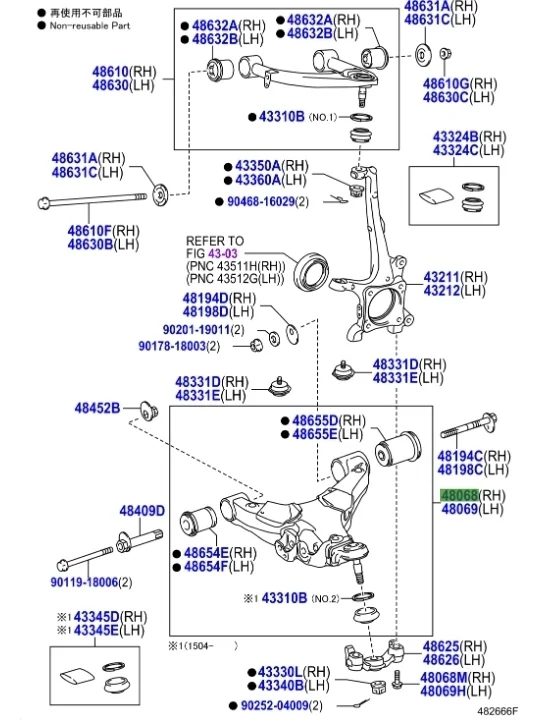 ● 再使用不可部品
● Non-reusable Part

48631A(RH)
48631C(LH)

● 48632A(RH)
● 48632B(LH)

● 48632A(RH)
● 48632B(LH)

48610(RH)
48630(LH)

48610G(RH)
48630C(LH)

● 43310B (NO.1)

43324B(RH)
43324C(LH)

48631A(RH)
48631C(LH)

● 43350A(RH)
● 43360A(LH)

● 90468-16029(2)

48610F(RH)
48630B(LH)

REFER TO
FIG 43-03
(PNC 43511H(RH))
(PNC 43512G(LH))

43211(RH)
43212(LH)

48194D(RH)
48198D(LH)

90201-19011(2)

90178-18003(2)

48331D(RH)
48331E(LH)

48331D(RH)
48331E(LH)

48452B

● 48655D(RH)
● 48655E(LH)

48194C(RH)
48198C(LH)

48068(RH)
48069(LH)

48409D

● 48654E(RH)
● 48654F(LH)

90119-18006(2)

※1 43310B (NO.2)

※1 43345D(RH)
※1 43345E(LH)

※1(1504- )

48625(RH)
48626(LH)

● 43330L(RH)
● 43340B(LH)

48068M(RH)
48069H(LH)

● 90252-04009(2)

482666F