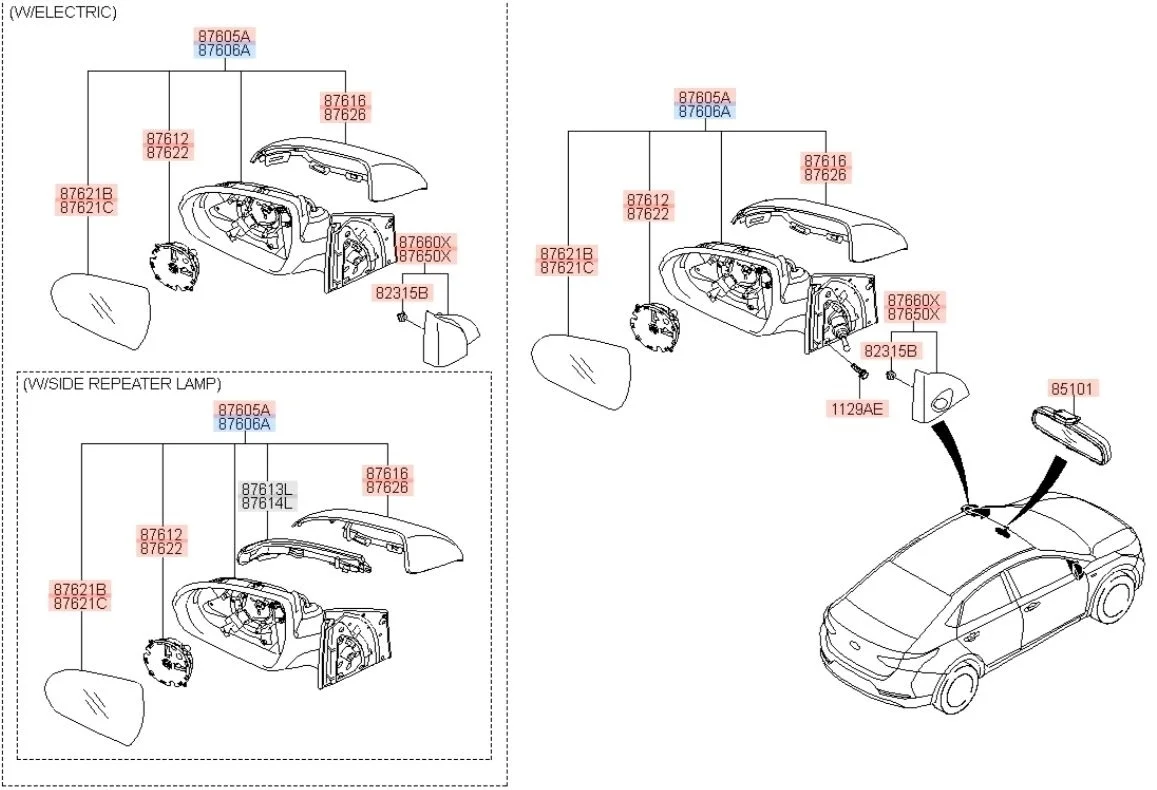 (W/ELECTRIC)

87605A
87606A

87616
87626

87612
87622

87621B
87621C

87660X
87650X

82315B

(W/SIDE REPEATER LAMP)

87605A
87606A

87613L
87614L

87616
87626

87612
87622

87621B
87621C

87605A
87606A

87616
87626

87612
87622

87621B
87621C

87660X
87650X

82315B

1129AE

85101