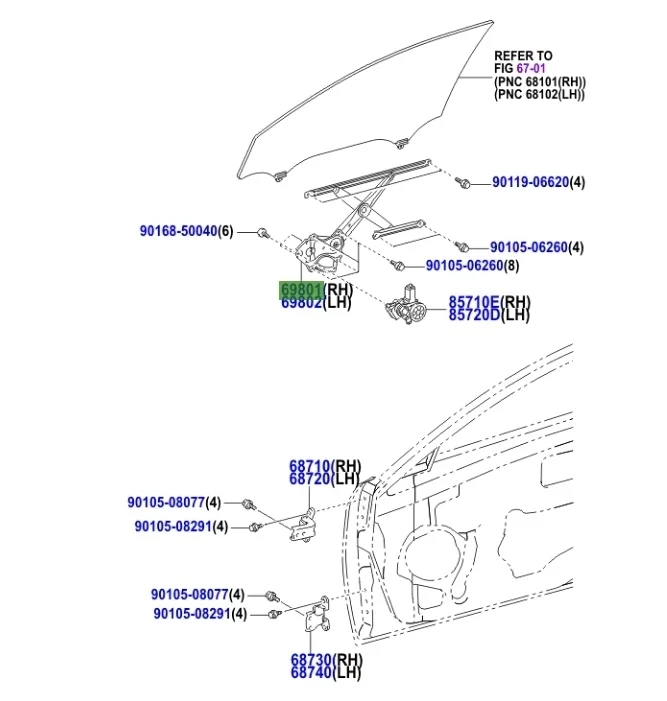 REFER TO
FIG 67-01
(PNC 68101(RH))
(PNC 68102(LH))

90119-06620(4)

90168-50040(6)

90105-06260(4)

90105-06260(8)

69801(RH)
69802(LH)

85710E(RH)
85720D(LH)

68710(RH)
68720(LH)

90105-08077(4)

90105-08291(4)

90105-08077(4)

90105-08291(4)

68730(RH)
68740(LH)