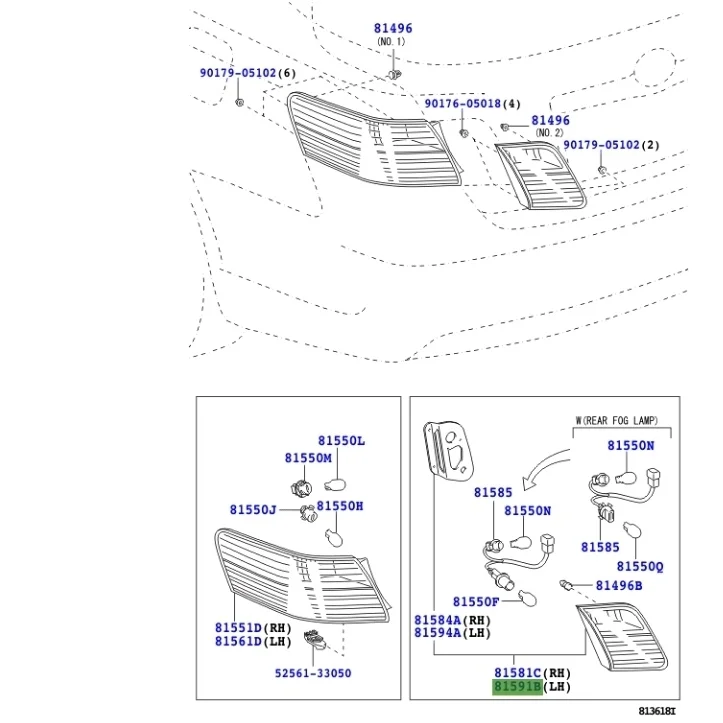 81496
(NO. 1)
90179-05102(6)
90176-05018(4)
81496
(NO. 2)
90179-05102(2)

81550L
81550M
81550J
81550H
81551D(RH)
81561D(LH)
52561-33050

W(REAR FOG LAMP)
81550N
81585
81550N
81585
81550Q
81496B
81550F
81584A(RH)
81594A(LH)
81581C(RH)
81591B(LH)

813618I