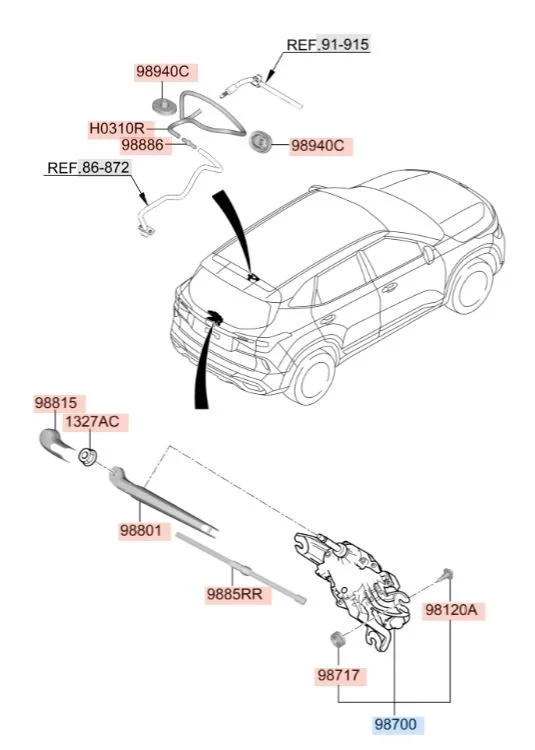 REF.91-915
98940C
H0310R
98886
98940C
REF.86-872
98815
1327AC
98801
9885RR
98120A
98717
98700