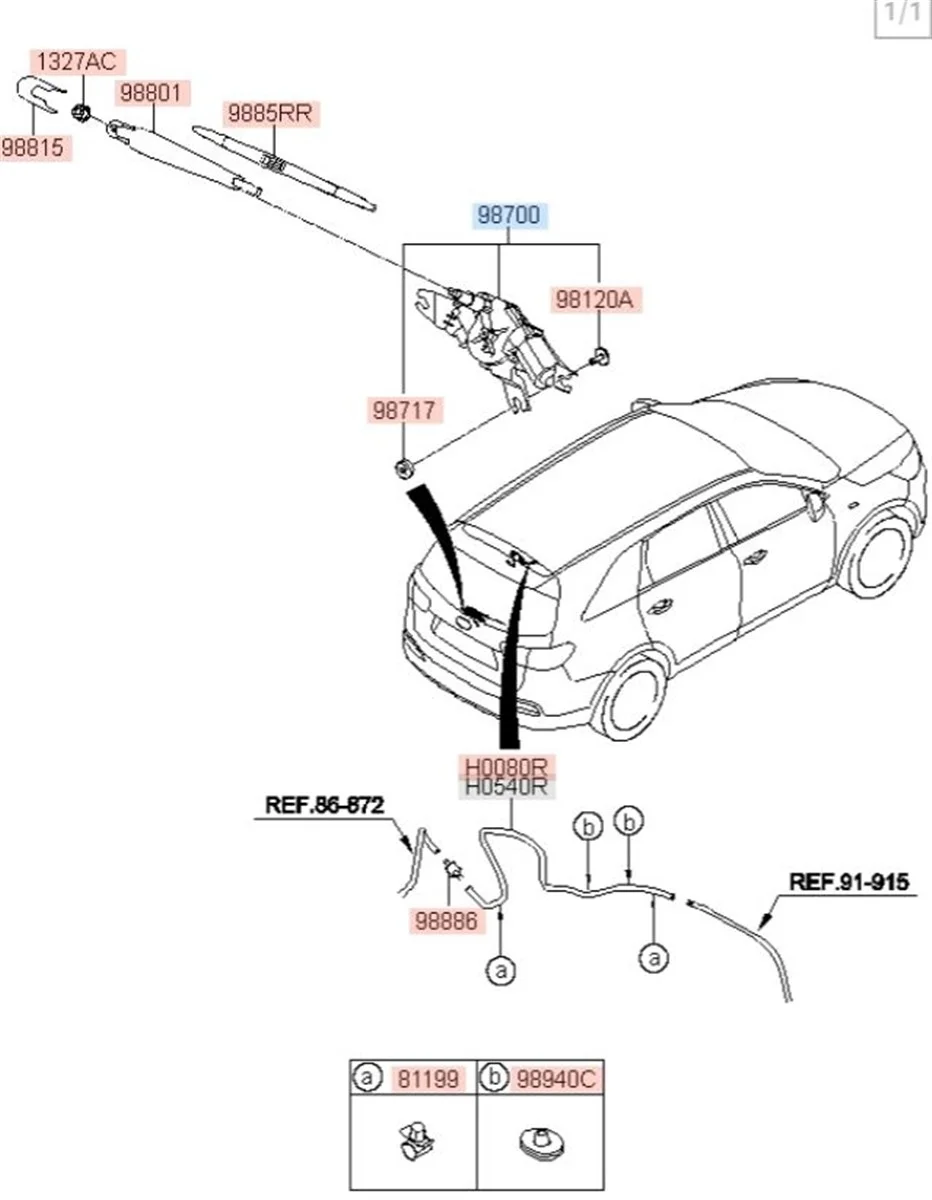 1/1

1327AC
98801
9885RR
98815
98700
98120A
98717
H0080R
H0540R
REF.86-872
b
b
REF.91-915
98886
a
a

| a 81199 | b 98940C |
|---|---|
| | |