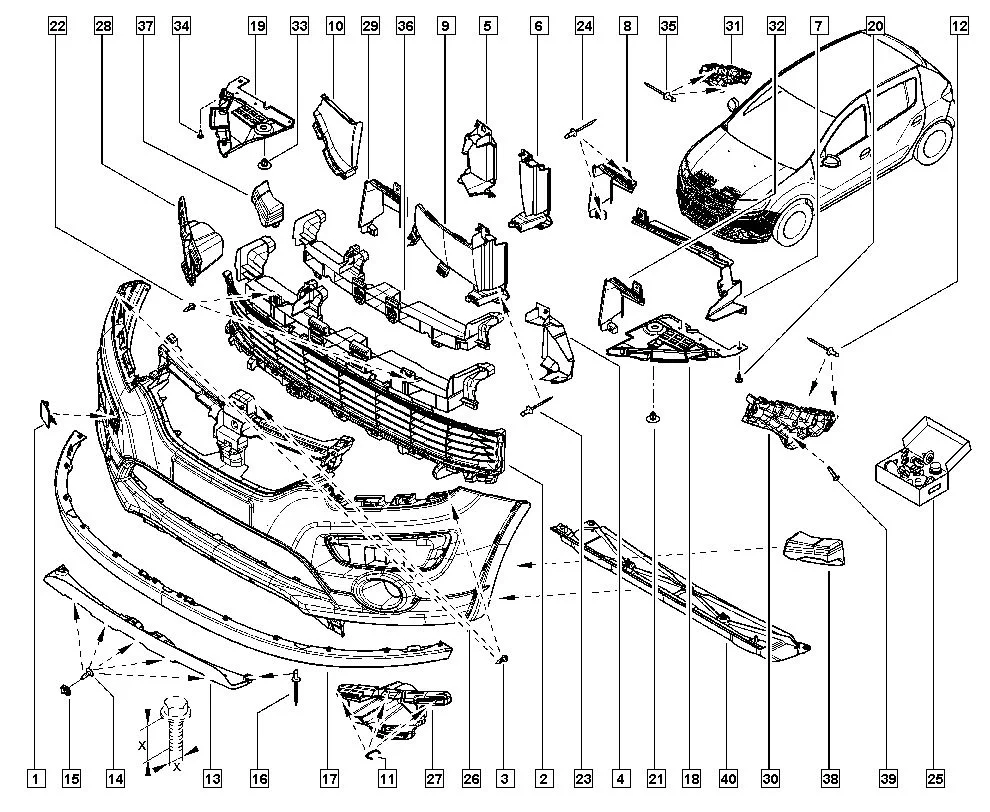 22 28 37 34 19 33 10 29 36 9 5 6 24 8 35 31 32 7 20 12

X
X

1 15 14 13 16 17 11 27 26 3 2 23 4 21 18 40 30 38 39 25