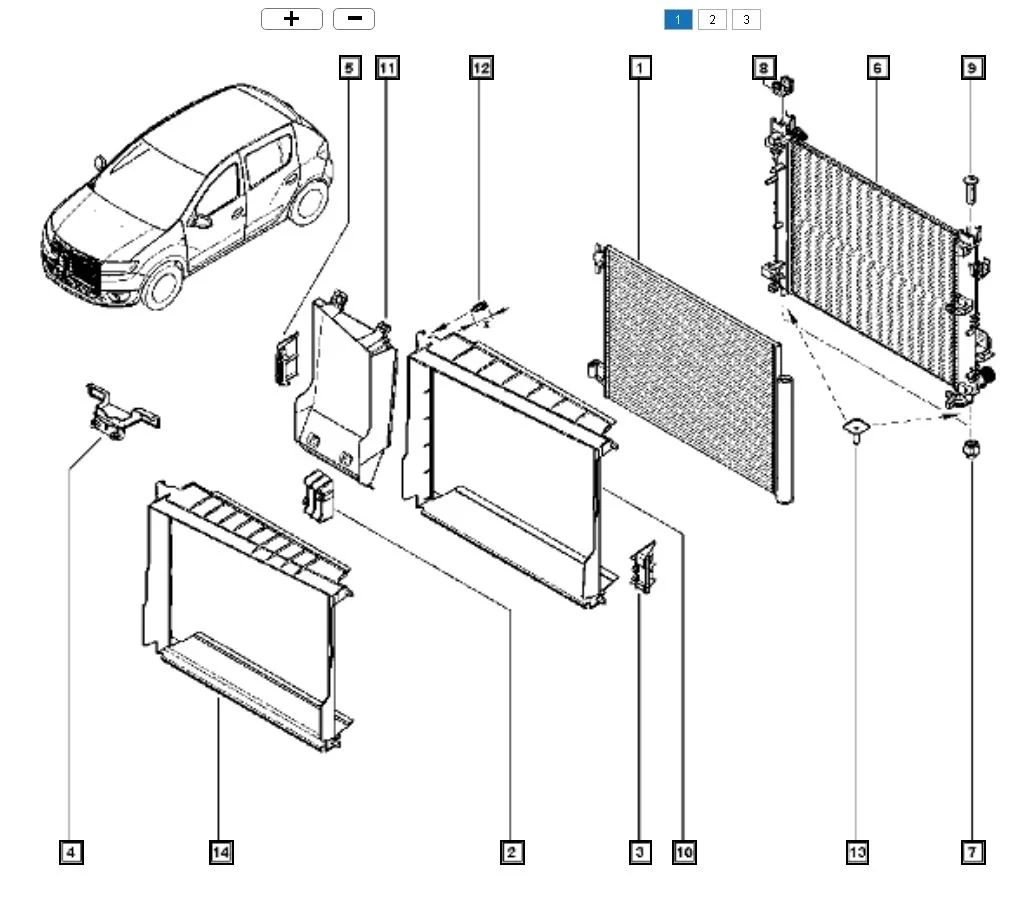 + −

1 2 3

5
11
12
1
8
6
9

4
14
2
3
10
13
7