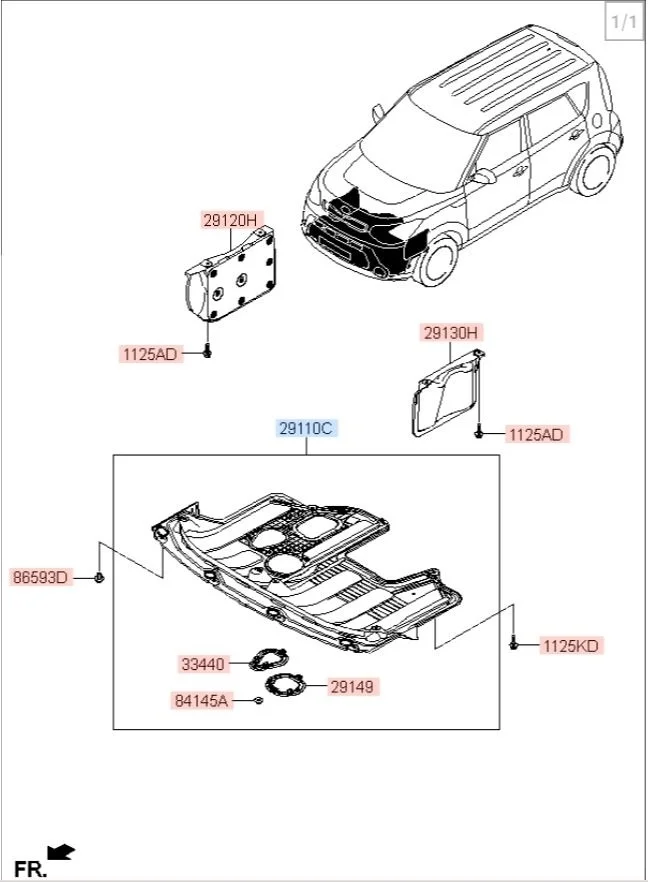 1/1

29120H

1125AD

29130H

1125AD

29110C

86593D

1125KD

33440

29149

84145A

FR.