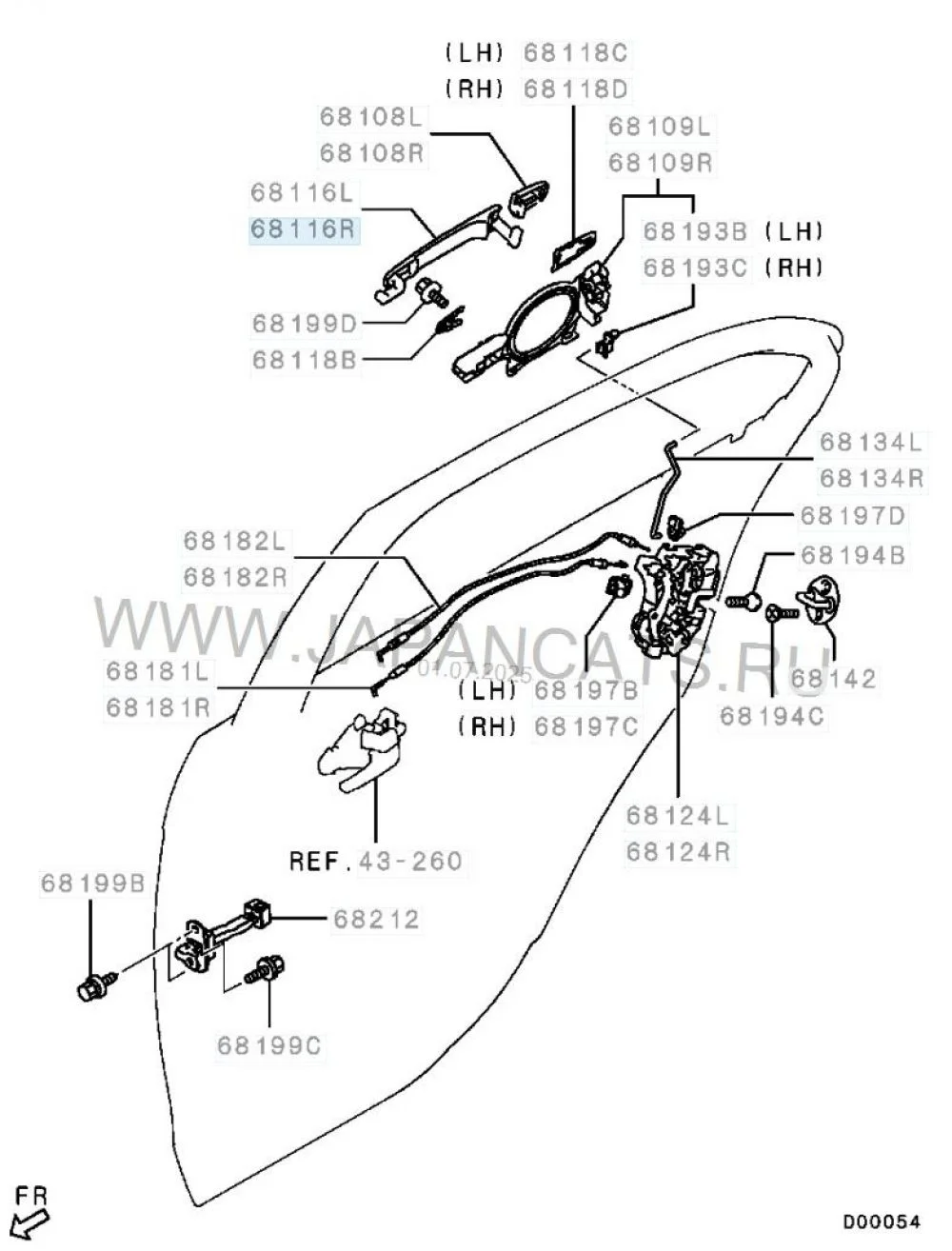 (LH) 68118C
(RH) 68118D
68108L
68108R
68109L
68109R
68116L
68116R
68193B (LH)
68193C (RH)
68199D
68118B
68134L
68134R
68197D
68182L
68182R
68194B
WWW.JAPANCATS.RU
01.07.2025
68181L
68181R
(LH) 68197B
(RH) 68197C
68142
68194C
68124L
68124R
REF.43-260
68199B
68212
68199C
FR
D00054