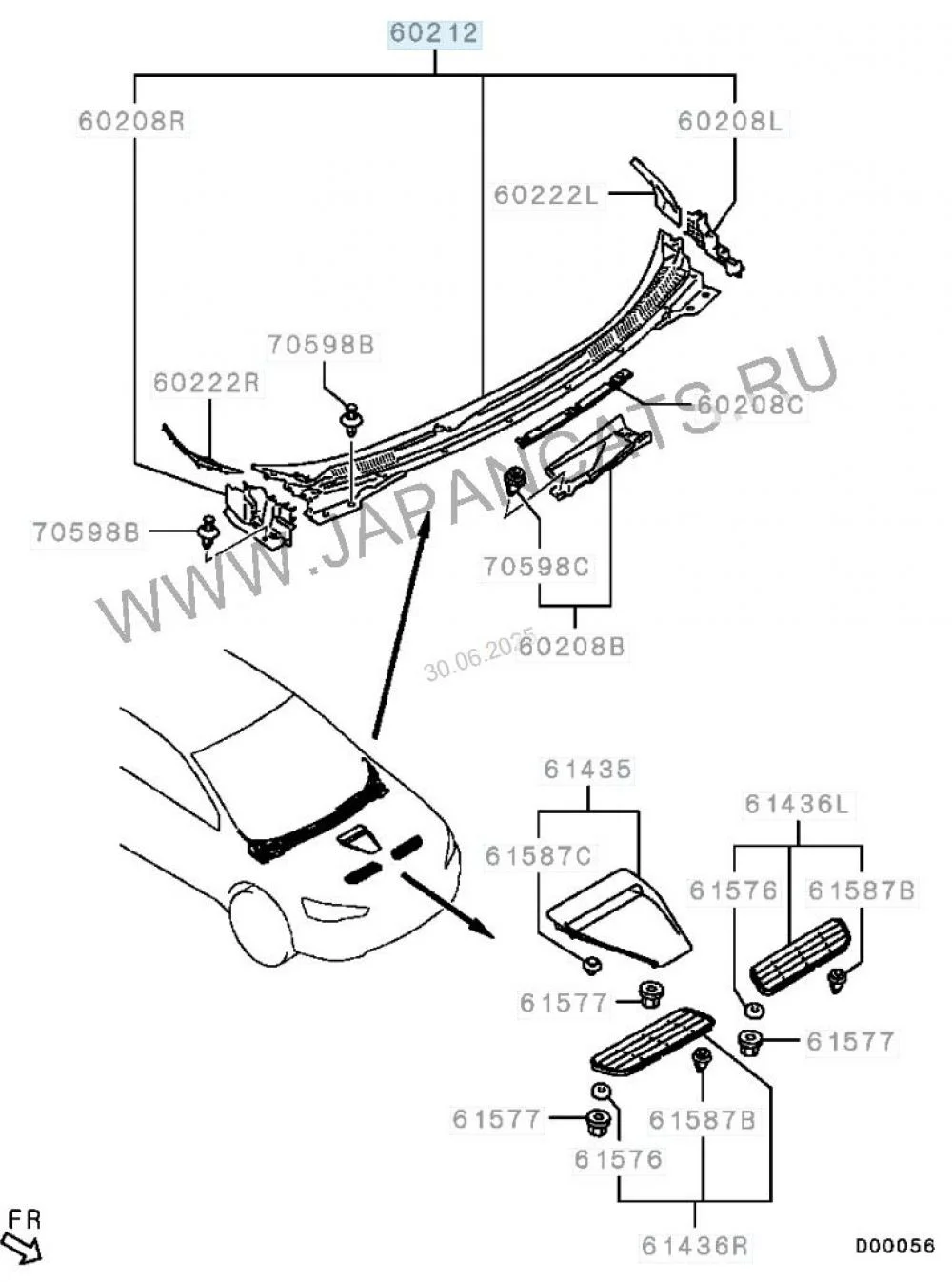 60212
60208R
60208L
60222L
70598B
60222R
60208C
70598B
70598C
60208B
WWW.JAPANCATS.RU
30.06.2025
61435
61436L
61587C
61576
61587B
61577
61577
61577
61587B
61576
61436R
FR
D00056